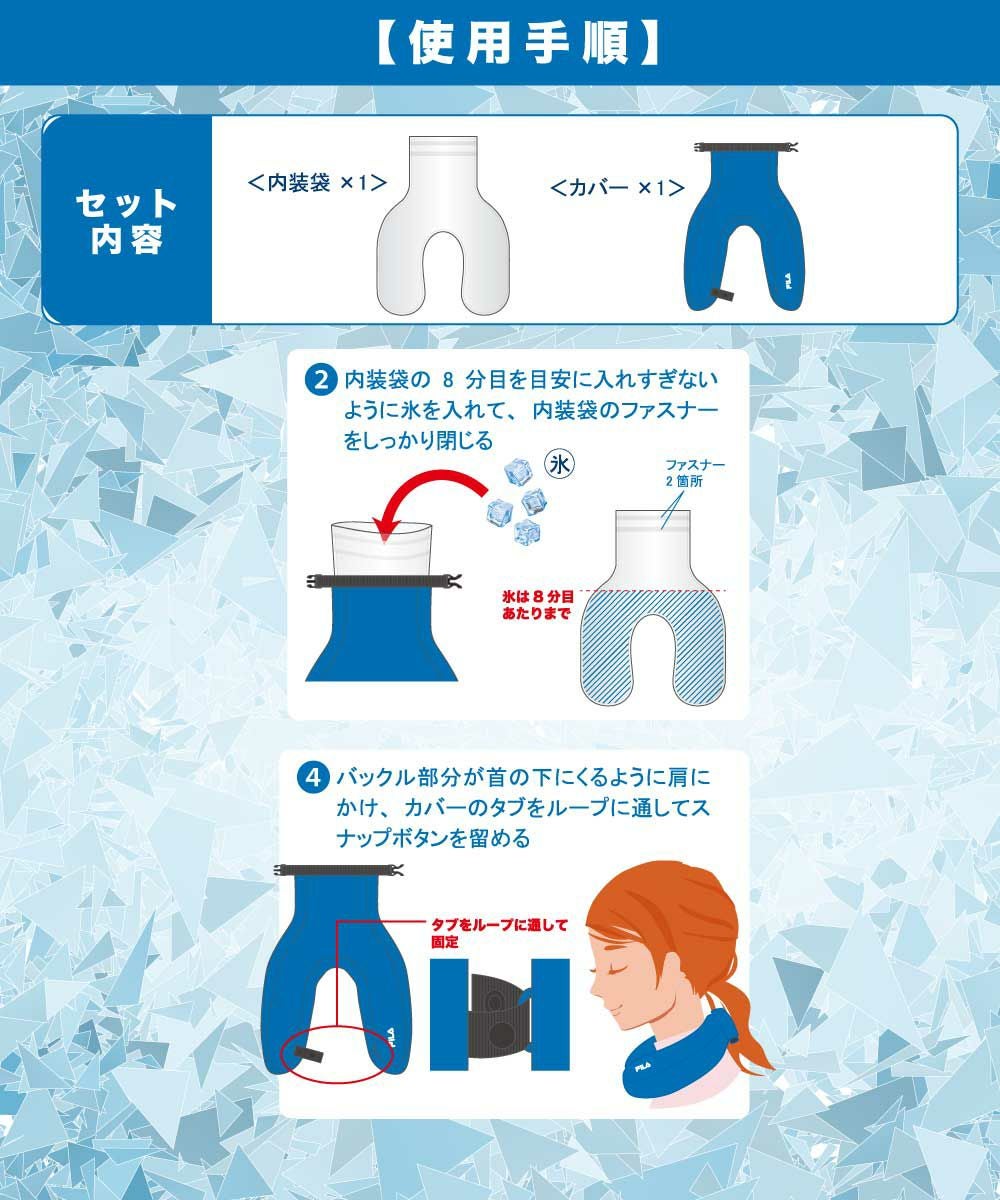 【使用手順】

セット内容

＜内装袋 ×1＞

＜カバー ×1＞

FILA

2 内装袋の 8 分目を目安に入れすぎないように氷を入れて、内装袋のファスナーをしっかり閉じる

氷

ファスナー 2 箇所

氷は 8 分目あたりまで

4 バックル部分が首の下にくるように肩にかけ、カバーのタブをループに通してスナップボタンを留める

タブをループに通して固定

FILA

FILA